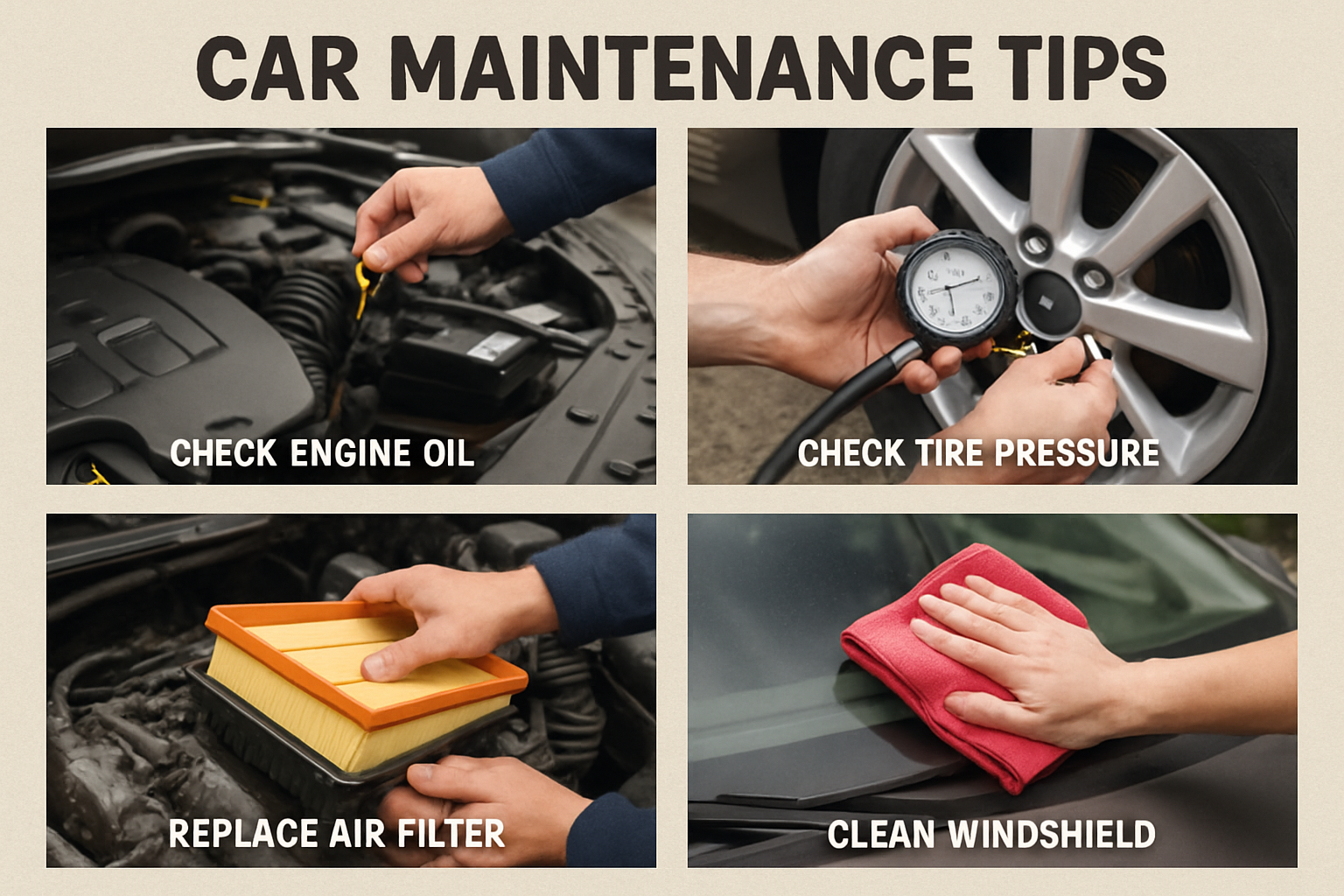 CAR MAINTENANCE TIPS

CHECK ENGINE OIL

CHECK TIRE PRESSURE

REPLACE AIR FILTER

CLEAN WINDSHIELD